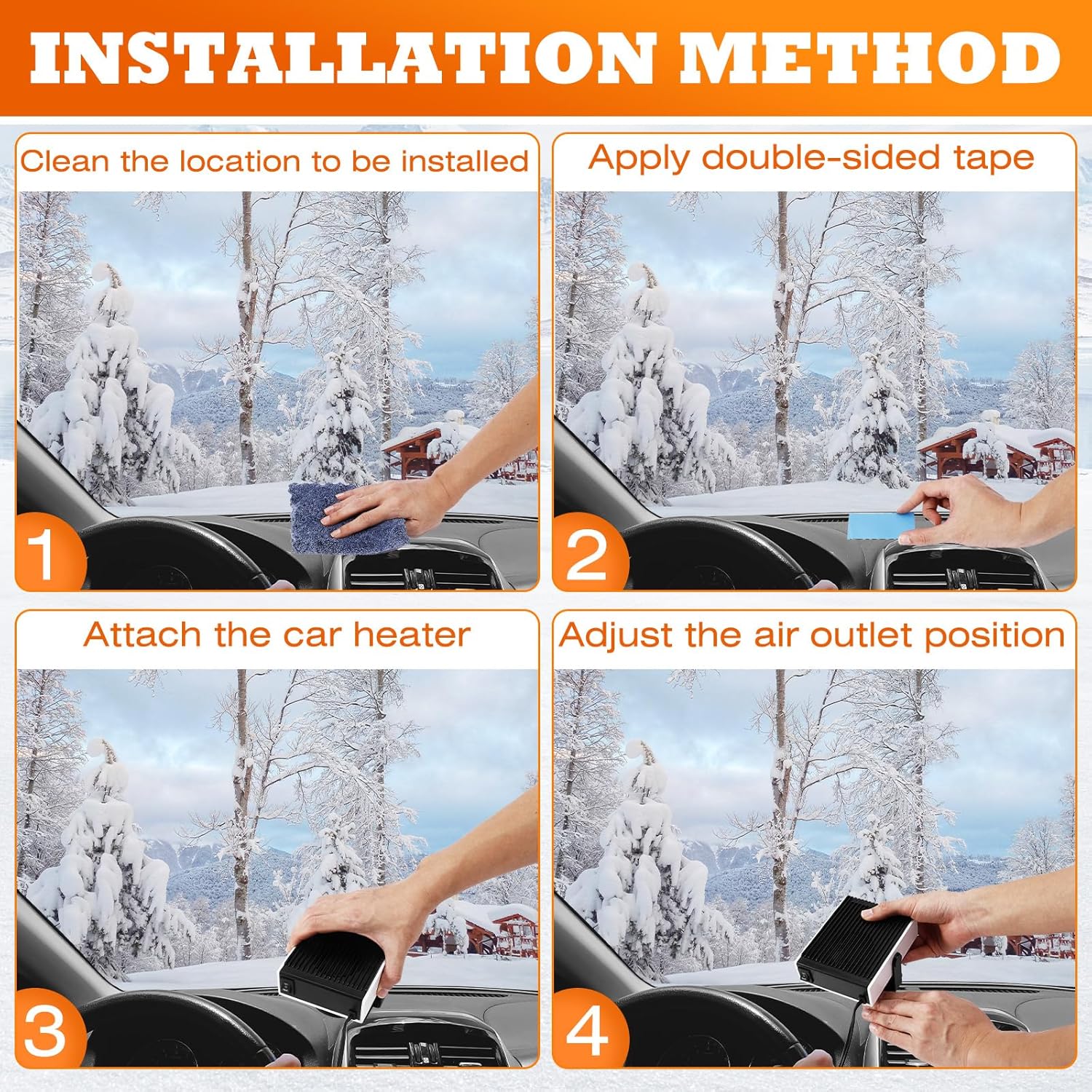 INSTALLATION METHOD

Clean the location to be installed

1

Apply double-sided tape

2

Attach the car heater

3

Adjust the air outlet position

4