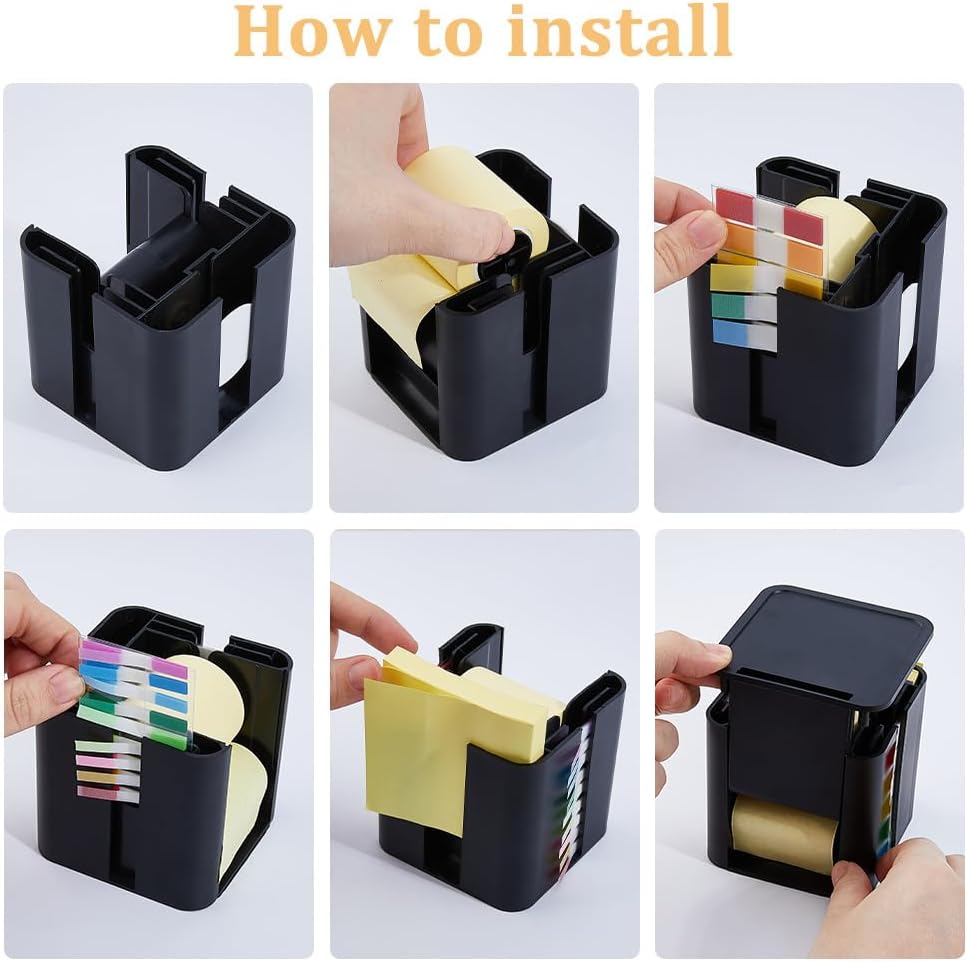 How to install