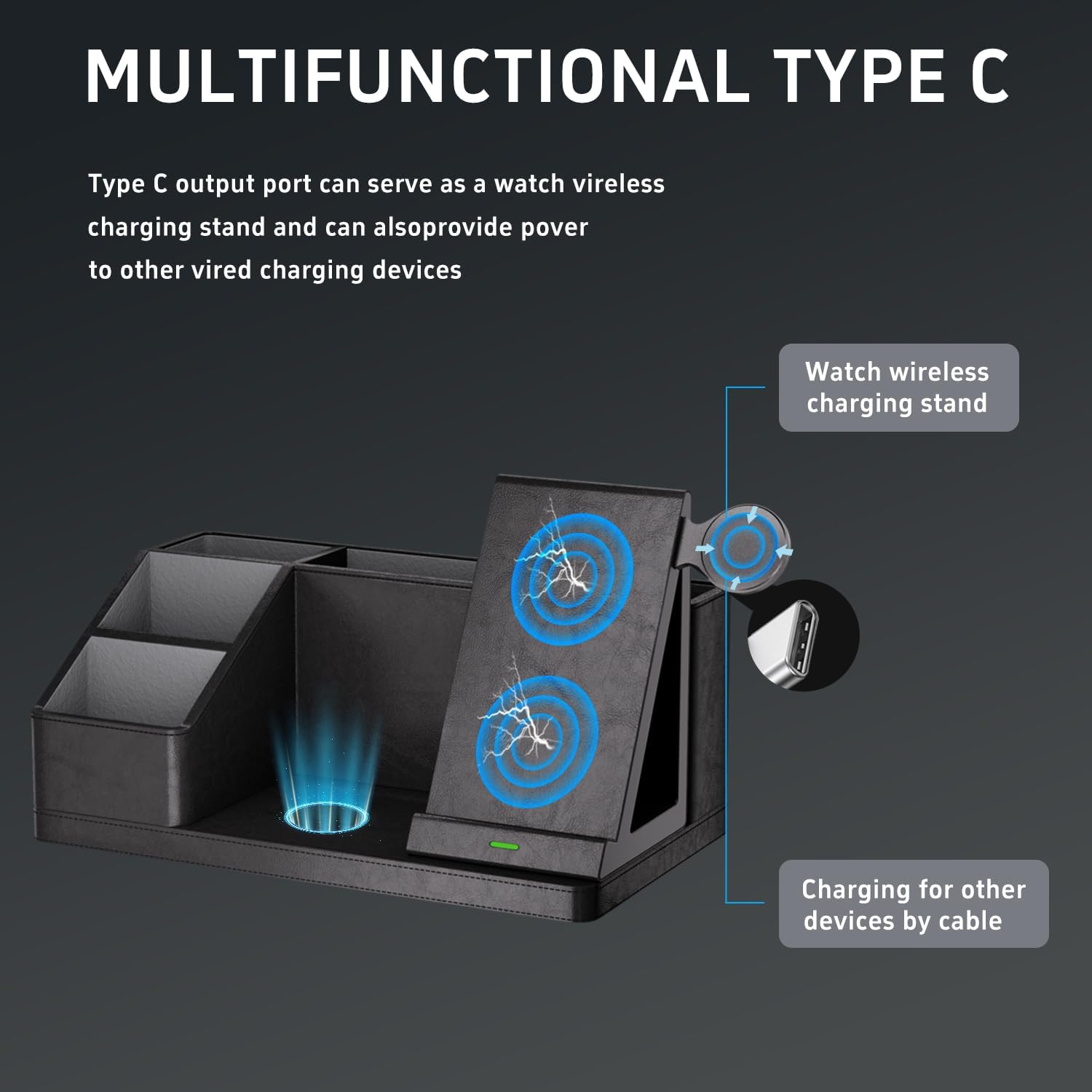 MULTIFUNCTIONAL TYPE C

Type C output port can serve as a watch vireless charging stand and can alsoprovide pover to other vired charging devices

Watch wireless charging stand

Charging for other devices by cable