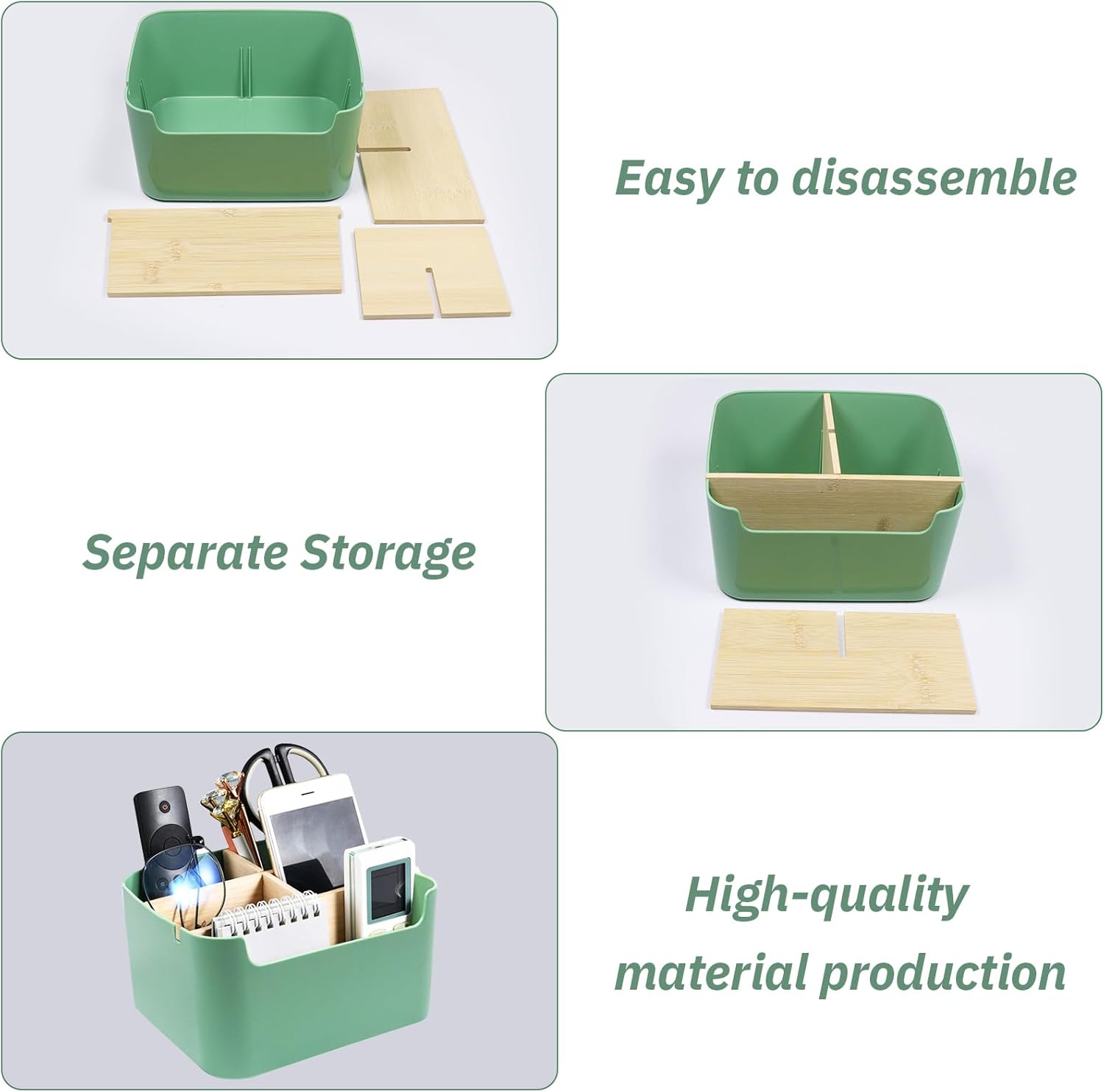 Easy to disassemble

Separate Storage

High-quality material production