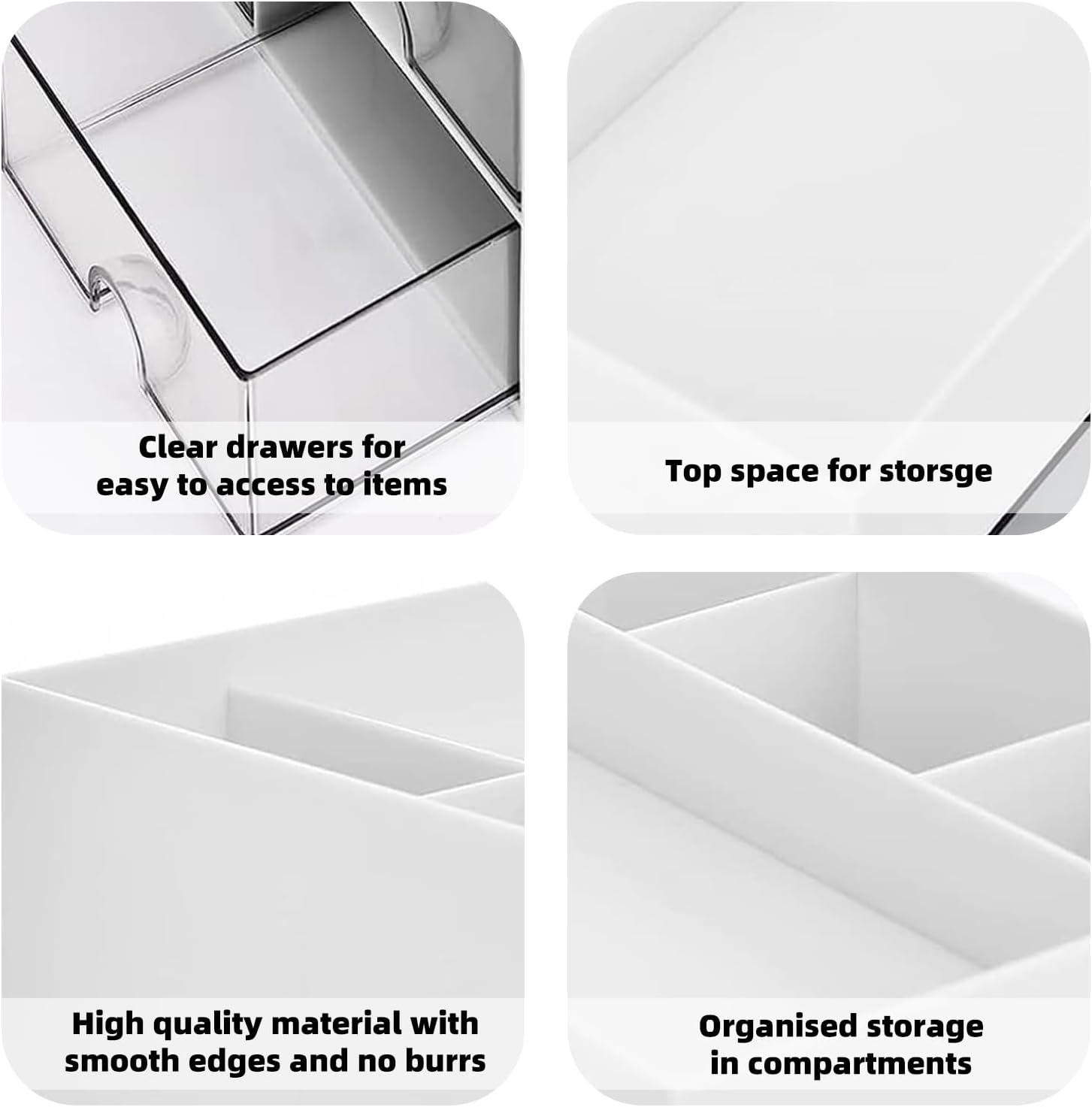 Clear drawers for easy to access to items

Top space for storsge

High quality material with smooth edges and no burrs

Organised storage in compartments