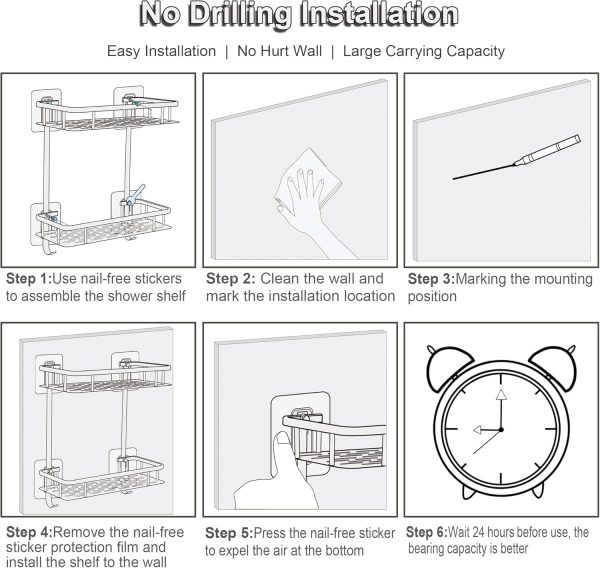 No Drilling Installation

Easy Installation | No Hurt Wall | Large Carrying Capacity

Step 1:Use nail-free stickers to assemble the shower shelf

Step 2: Clean the wall and mark the installation location

Step 3:Marking the mounting position

Step 4:Remove the nail-free sticker protection film and install the shelf to the wall

Step 5:Press the nail-free sticker to expel the air at the bottom

Step 6:Wait 24 hours before use, the bearing capacity is better