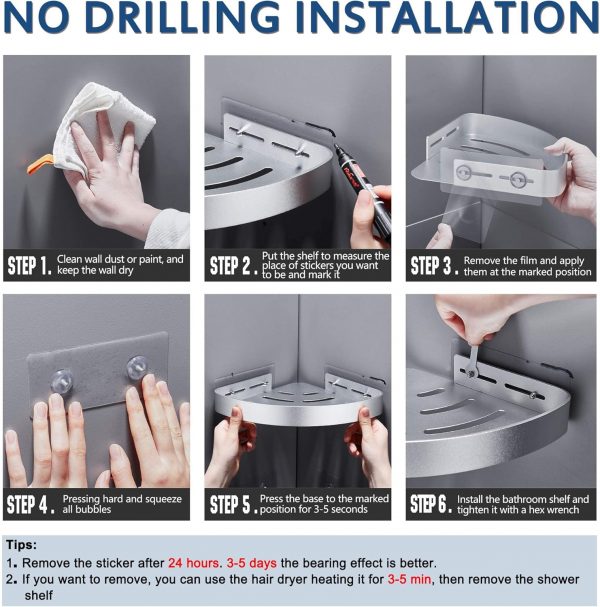 NO DRILLING INSTALLATION

STEP 1. Clean wall dust or paint, and keep the wall dry

STEP 2. Put the shelf to measure the place of stickers you want to be and mark it

STEP 3. Remove the film and apply them at the marked position

STEP 4. Pressing hard and squeeze all bubbles

STEP 5. Press the base to the marked position for 3-5 seconds

STEP 6. Install the bathroom shelf and tighten it with a hex wrench

Tips:
1. Remove the sticker after 24 hours. 3-5 days the bearing effect is better.
2. If you want to remove, you can use the hair dryer heating it for 3-5 min, then remove the shower shelf