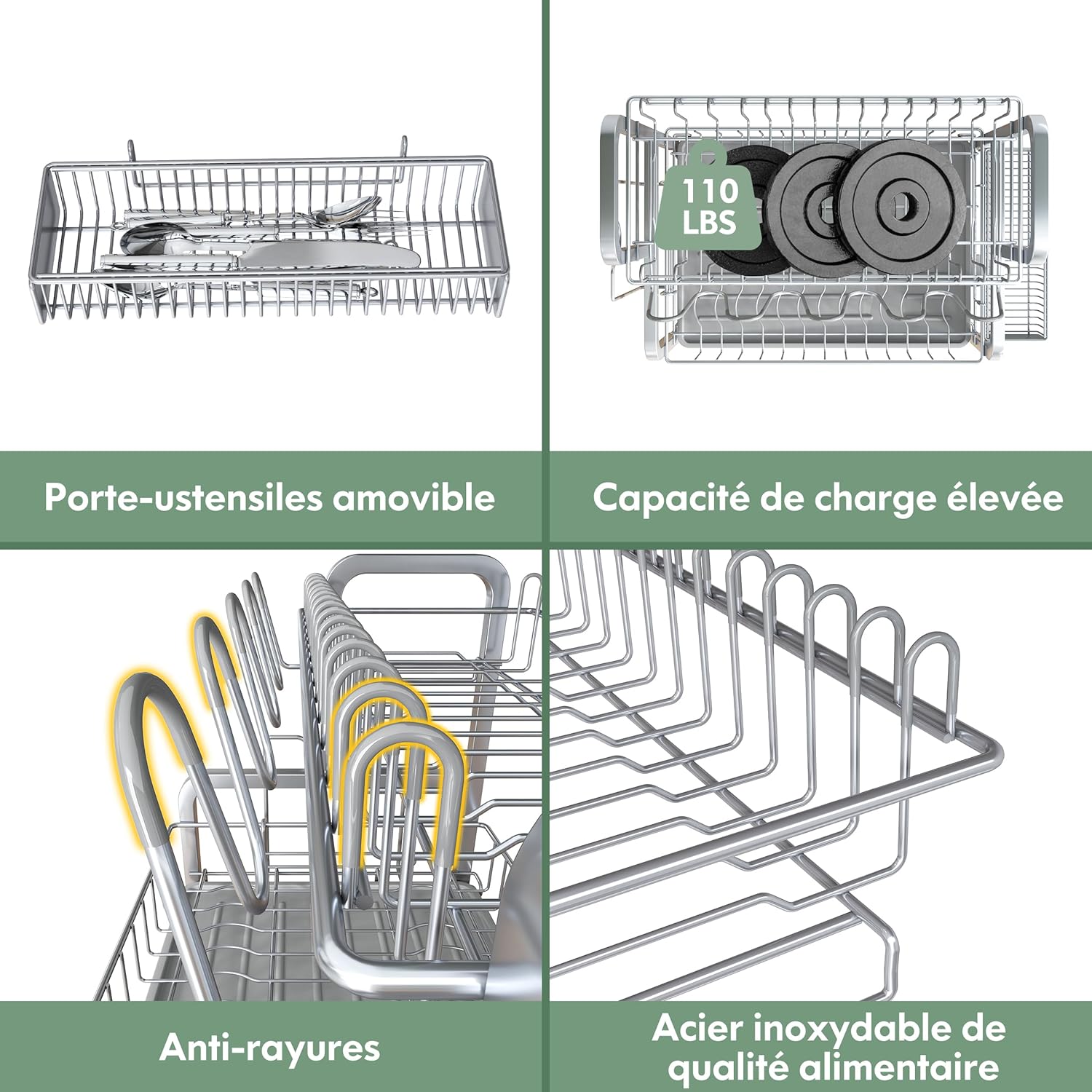 110 LBS

Porte-ustensiles amovible

Capacité de charge élevée

Anti-rayures

Acier inoxydable de qualité alimentaire