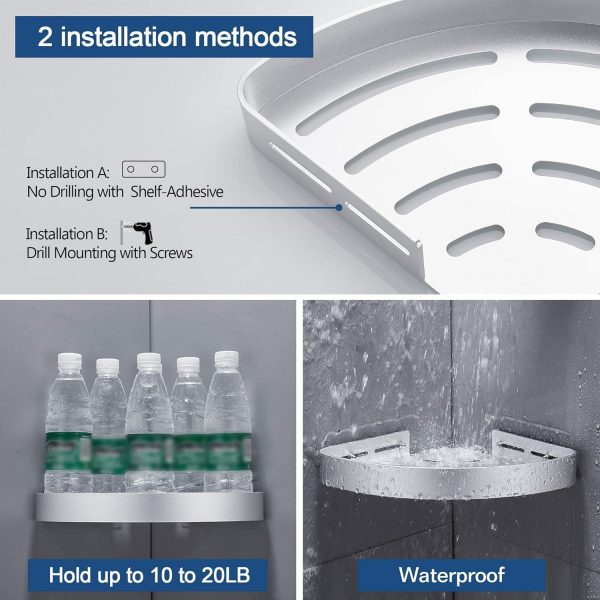 2 installation methods

Installation A:
No Drilling with Shelf-Adhesive

Installation B:
Drill Mounting with Screws

Hold up to 10 to 20LB

Waterproof