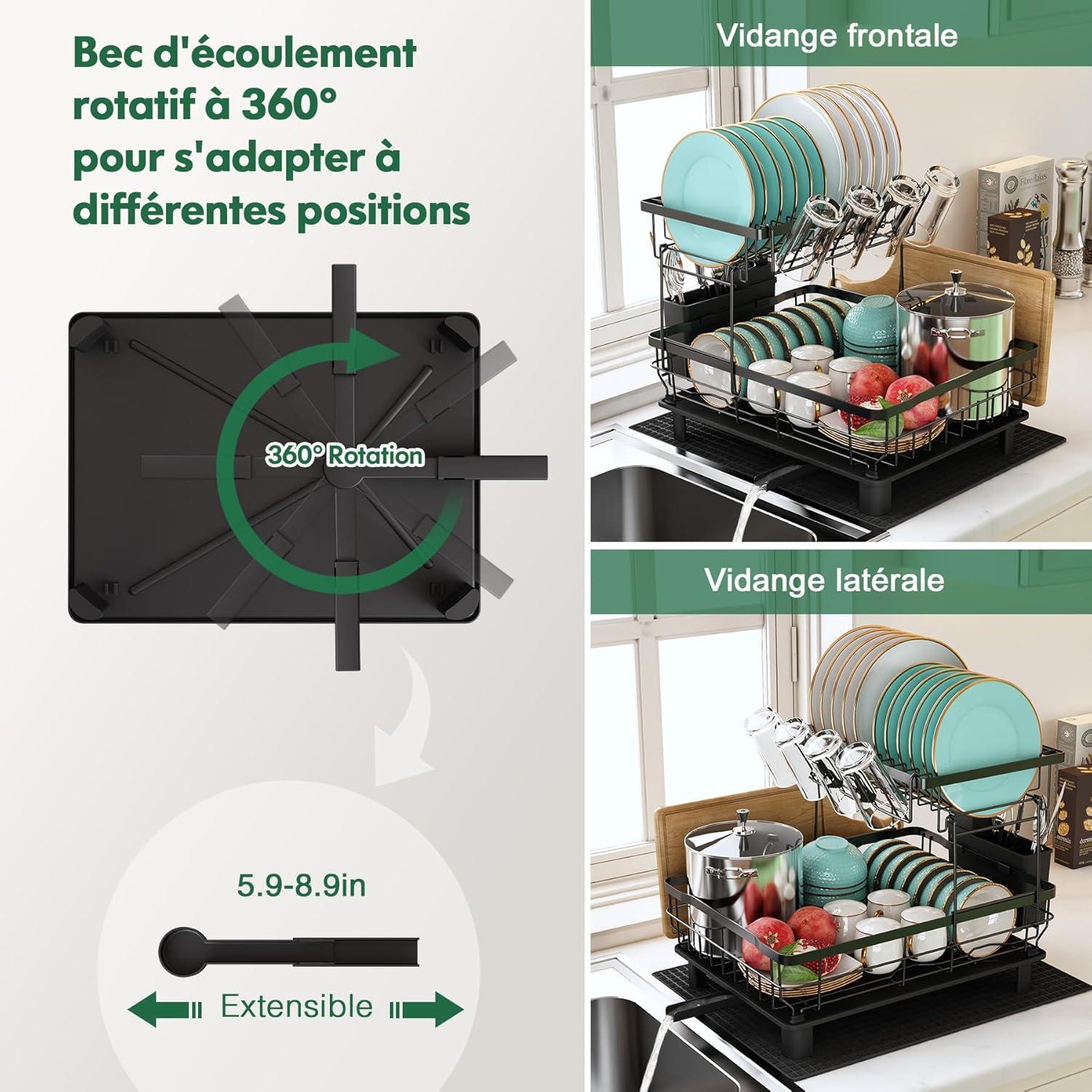 Bec d'écoulement rotatif à 360° pour s'adapter à différentes positions

360° Rotation

5.9-8.9in

Extensible

Vidange frontale

Vidange latérale