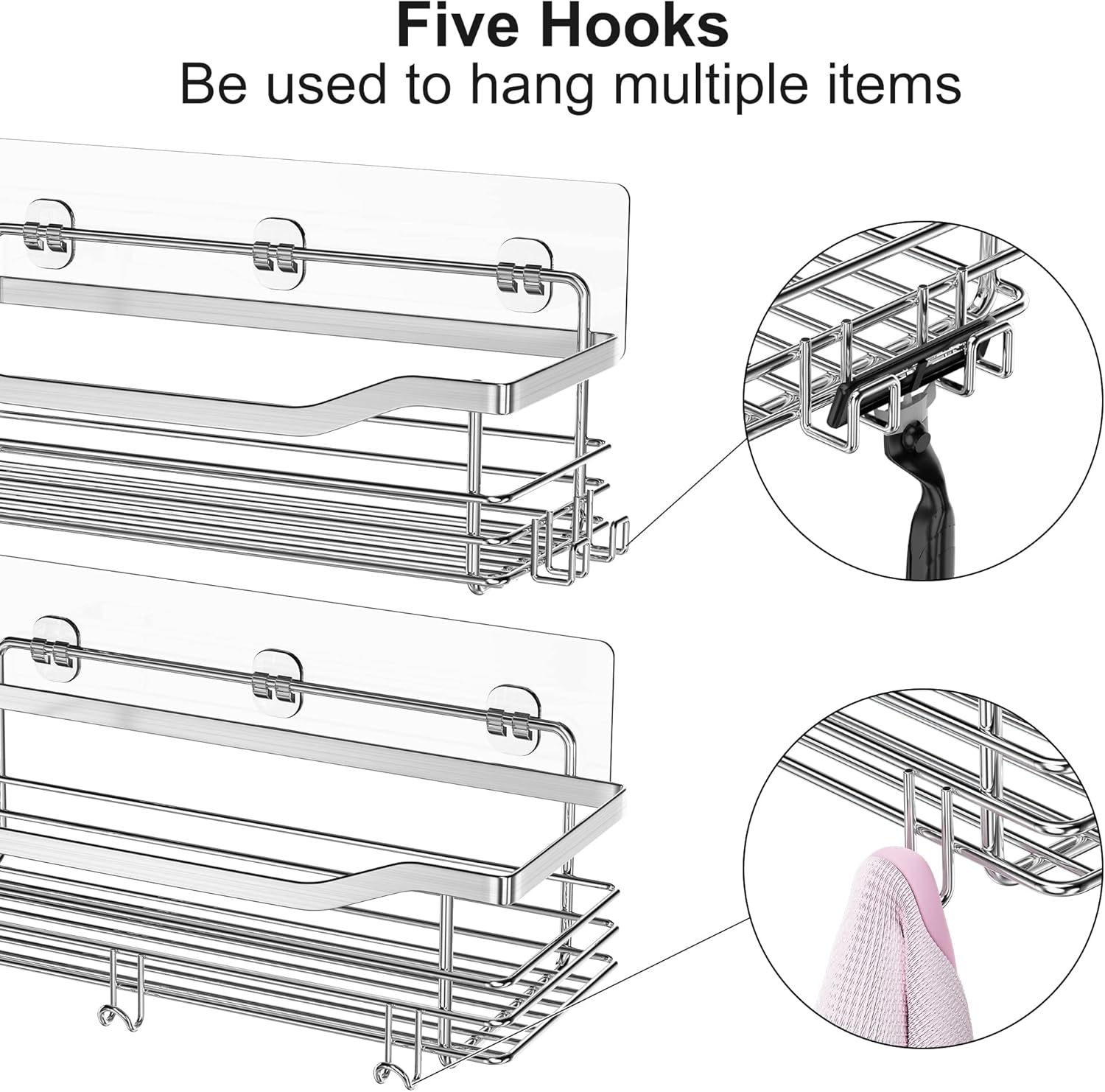 Five Hooks
Be used to hang multiple items