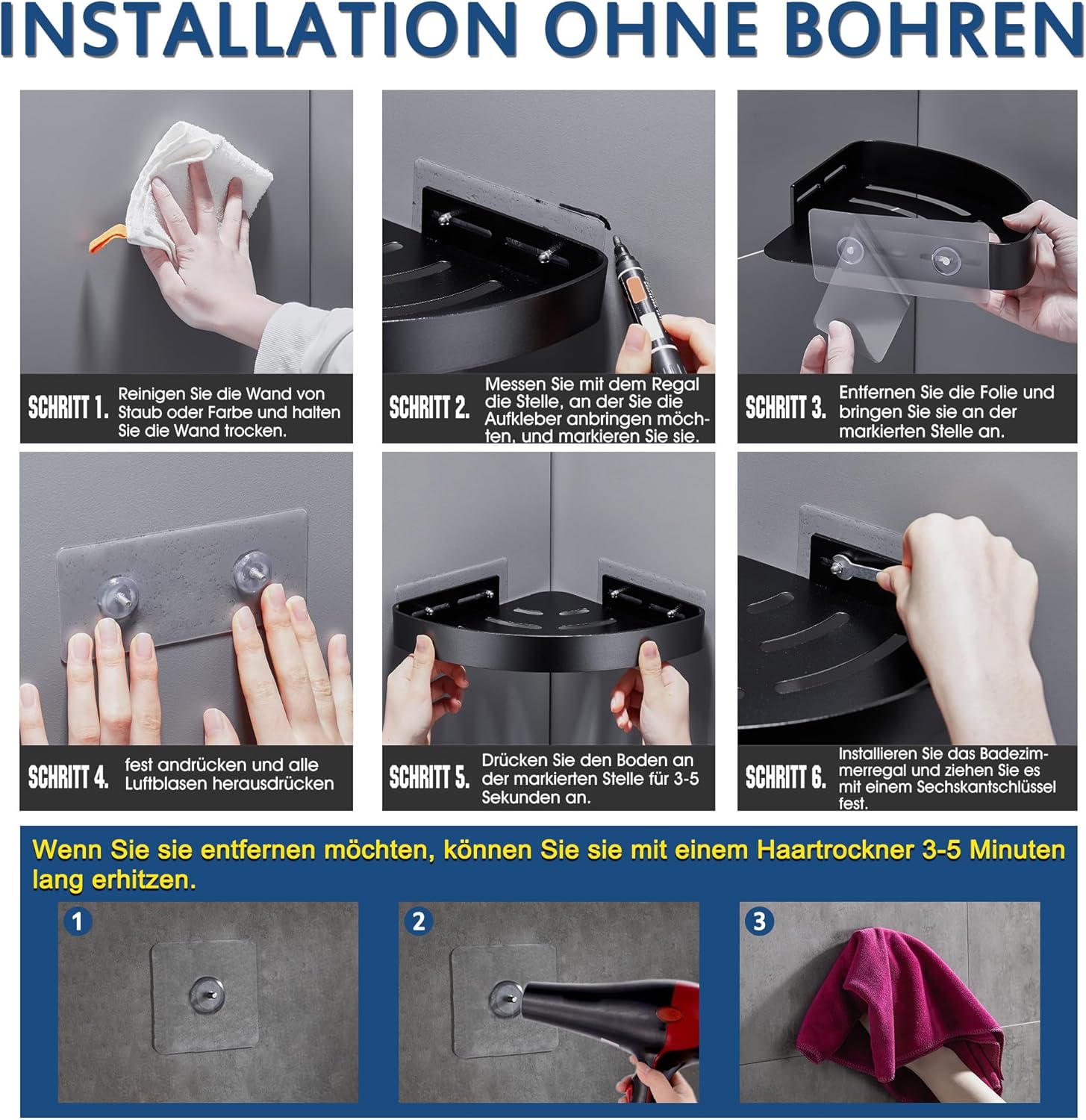 INSTALLATION OHNE BOHREN

SCHRITT 1. Reinigen Sie die Wand von Staub oder Farbe und halten Sie die Wand trocken.

SCHRITT 2. Messen Sie mit dem Regal die Stelle, an der Sie die Aufkleber anbringen möchten, und markieren Sie sie.

SCHRITT 3. Entfernen Sie die Folie und bringen Sie sie an der markierten Stelle an.

SCHRITT 4. fest andrücken und alle Luftblasen herausdrücken

SCHRITT 5. Drücken Sie den Boden an der markierten Stelle für 3-5 Sekunden an.

SCHRITT 6. Installieren Sie das Badezimmerregal und ziehen Sie es mit einem Sechskantschlüssel fest.

Wenn Sie sie entfernen möchten, können Sie sie mit einem Haartrockner 3-5 Minuten lang erhitzen.

1

2

3