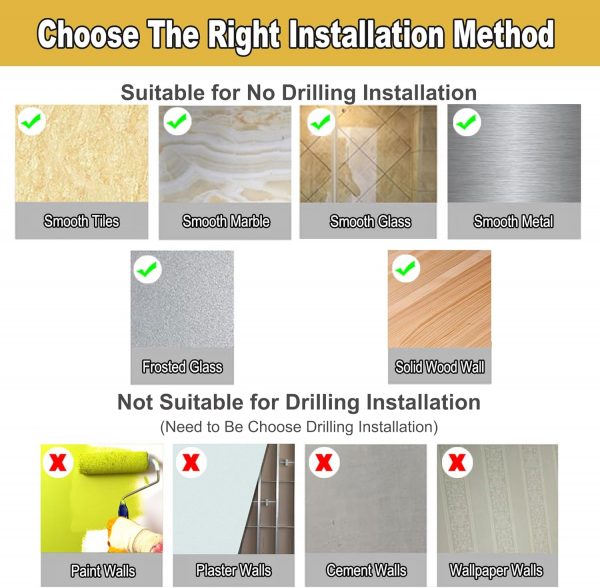 Choose The Right Installation Method

Suitable for No Drilling Installation

Smooth Tiles

Smooth Marble

Smooth Glass

Smooth Metal

Frosted Glass

Solid Wood Wall

Not Suitable for Drilling Installation

(Need to Be Choose Drilling Installation)

Paint Walls

Plaster Walls

Cement Walls

Wallpaper Walls