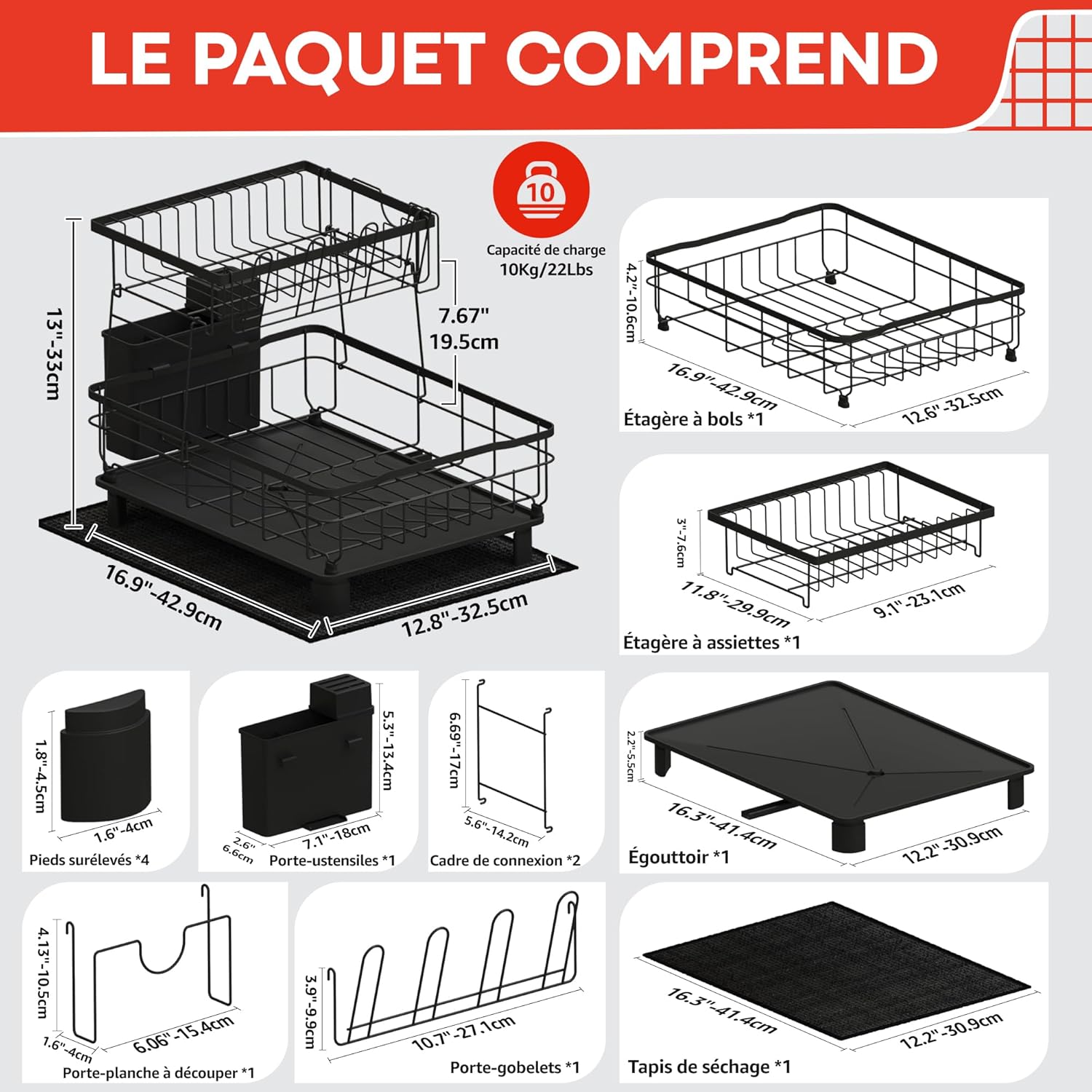 LE PAQUET COMPREND

10

Capacité de charge
10Kg/22Lbs

13"-33cm

7.67"
19.5cm

16.9"-42.9cm

12.8"-32.5cm

4.2"-10.6cm

16.9"-42.9cm

12.6"-32.5cm

Étagère à bols *1

3"-7.6cm

11.8"-29.9cm

9.1"-23.1cm

Étagère à assiettes *1

1.8"-4.5cm

1.6"-4cm

Pieds surélevés *4

5.3"-13.4cm

2.6"
6.6cm

7.1"-18cm

Porte-ustensiles *1

6.69"-17cm

5.6"-14.2cm

Cadre de connexion *2

2.2"-5.5cm

16.3"-41.4cm

12.2"-30.9cm

Égouttoir *1

4.13"-10.5cm

1.6"-4cm

6.06"-15.4cm

Porte-planche à découper *1

3.9"-9.9cm

10.7"-27.1cm

Porte-gobelets *1

16.3"-41.4cm

12.2"-30.9cm

Tapis de séchage *1