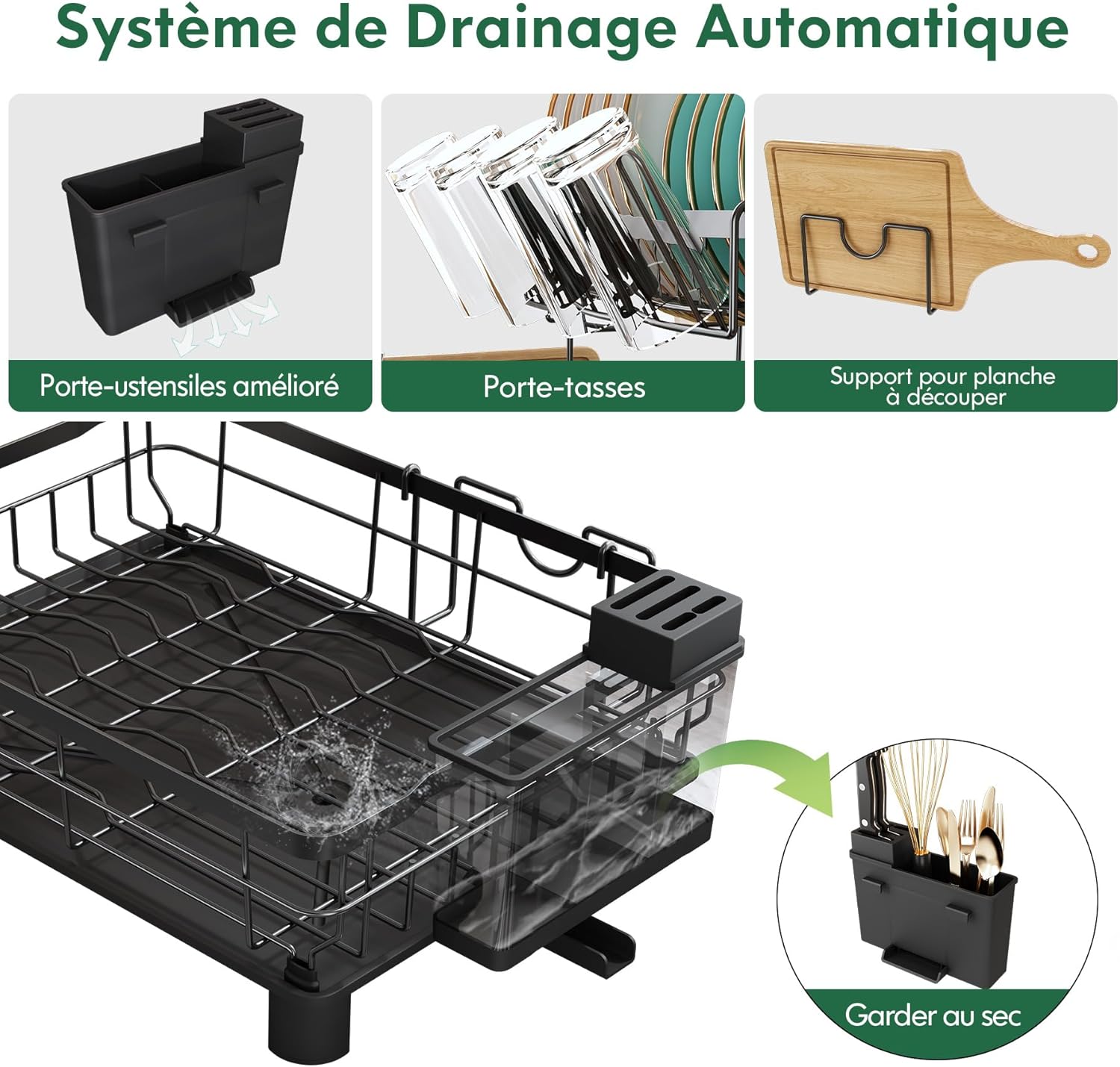 Système de Drainage Automatique

Porte-ustensiles amélioré

Porte-tasses

Support pour planche à découper

Garder au sec