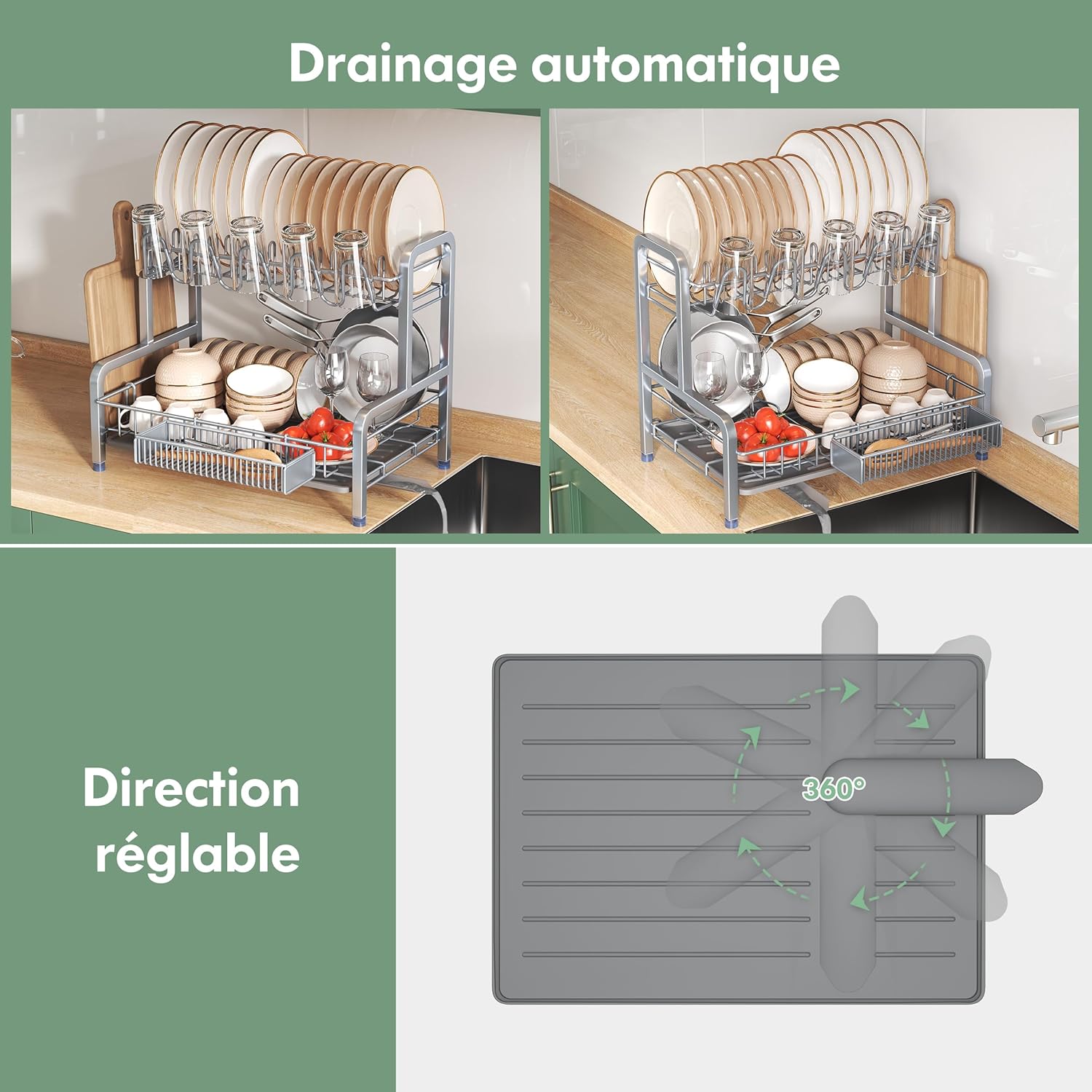 Drainage automatique

Direction réglable

360°