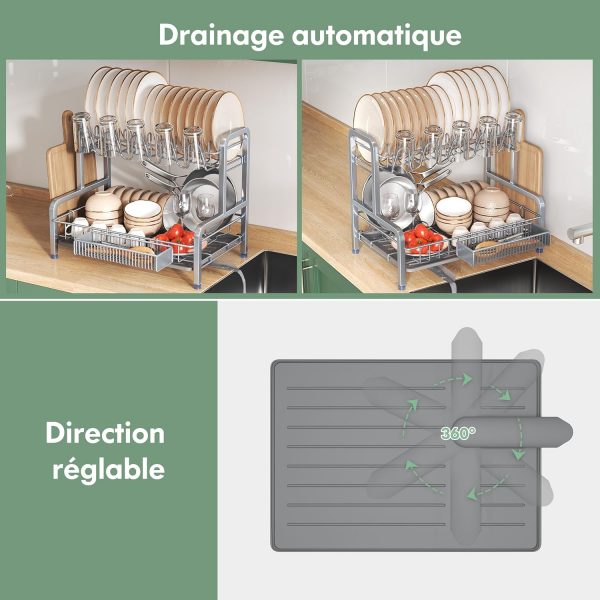 Drainage automatique

Direction réglable

360°