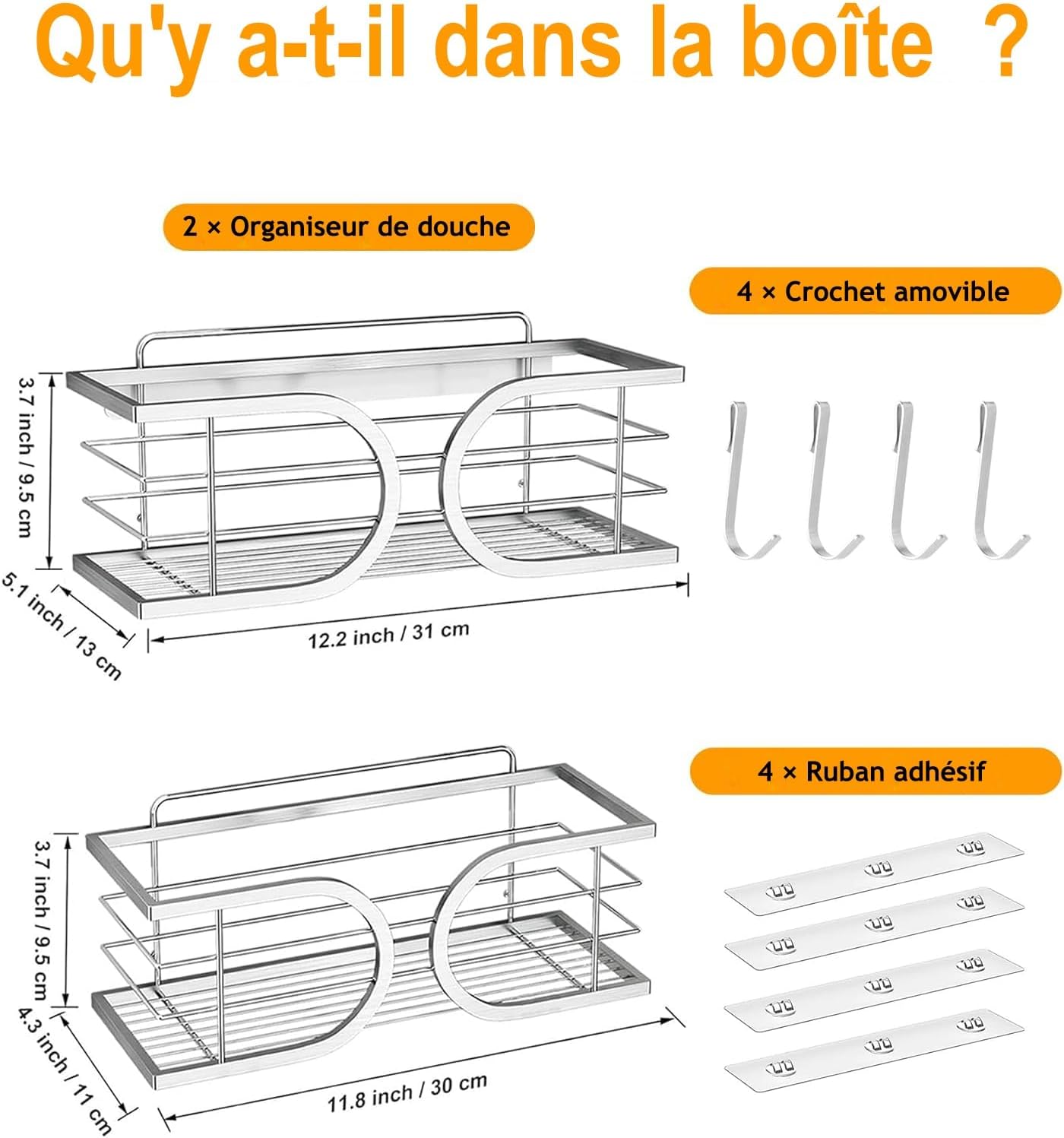 Qu'y a-t-il dans la boîte ?

2 × Organiseur de douche

4 × Crochet amovible

3.7 inch / 9.5 cm

5.1 inch / 13 cm

12.2 inch / 31 cm

4 × Ruban adhésif

3.7 inch / 9.5 cm

4.3 inch / 11 cm

11.8 inch / 30 cm