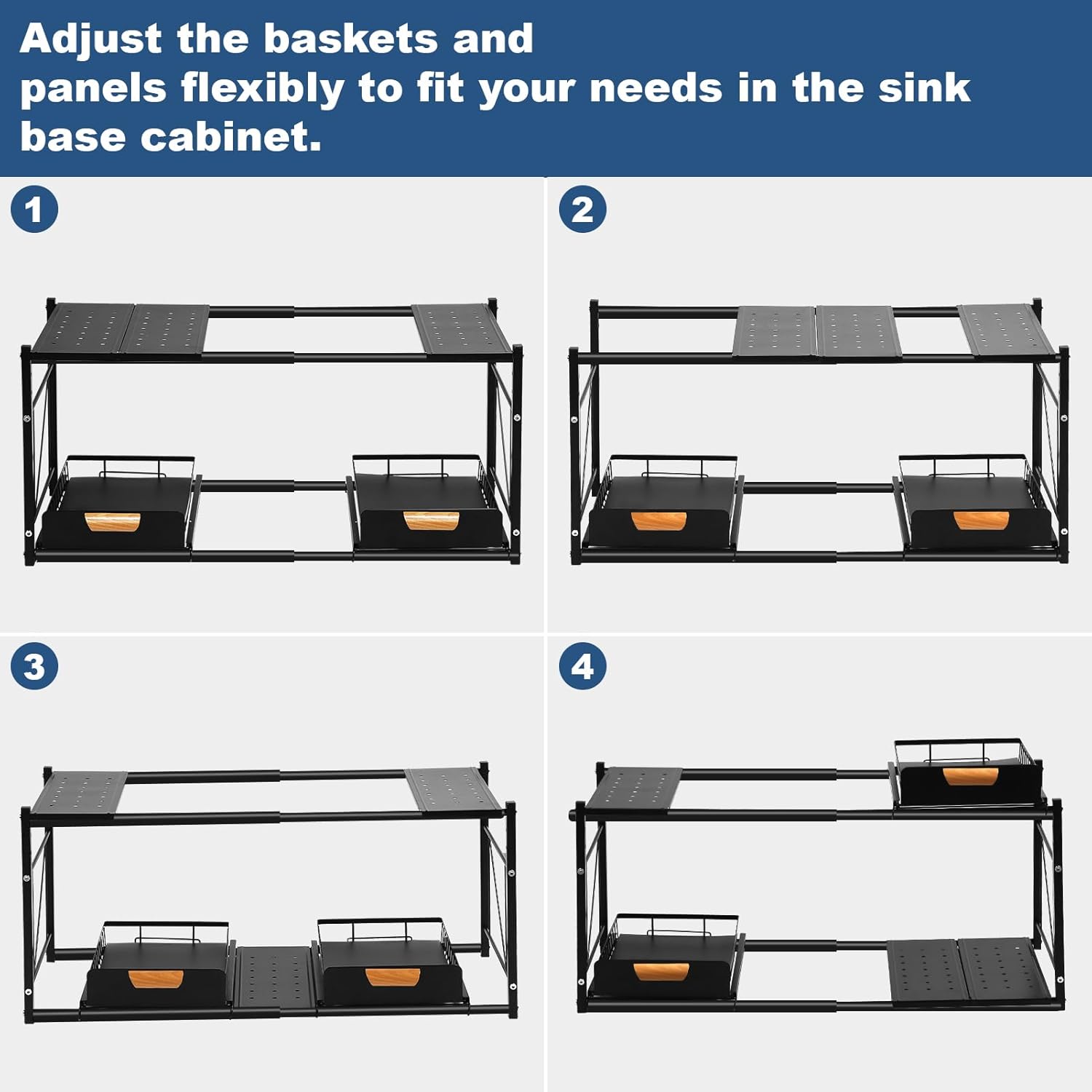 Adjust the baskets and panels flexibly to fit your needs in the sink base cabinet.

1

2

3

4