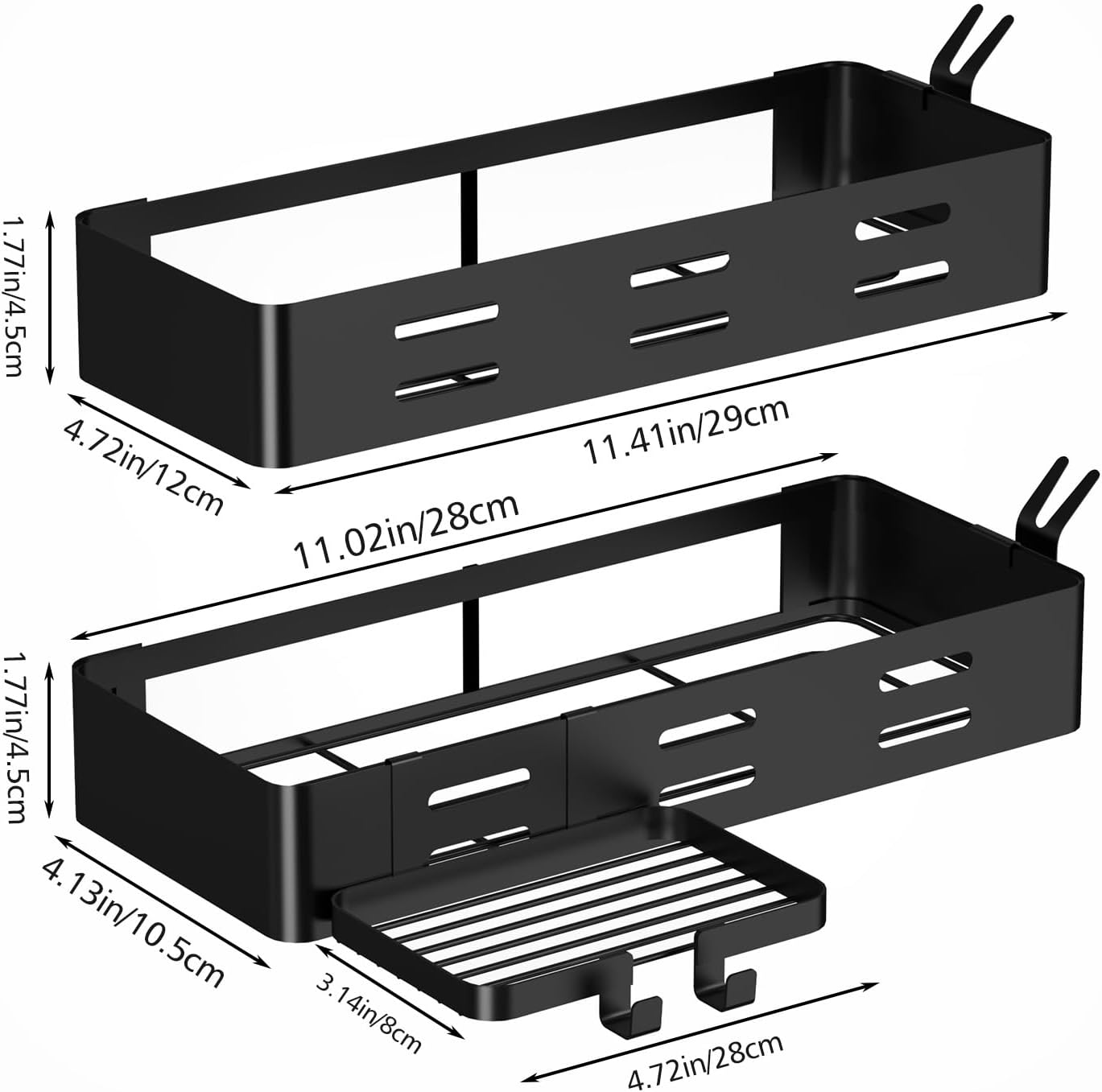 1.77in/4.5cm

4.72in/12cm

11.41in/29cm

11.02in/28cm

1.77in/4.5cm

4.13in/10.5cm

3.14in/8cm

4.72in/28cm